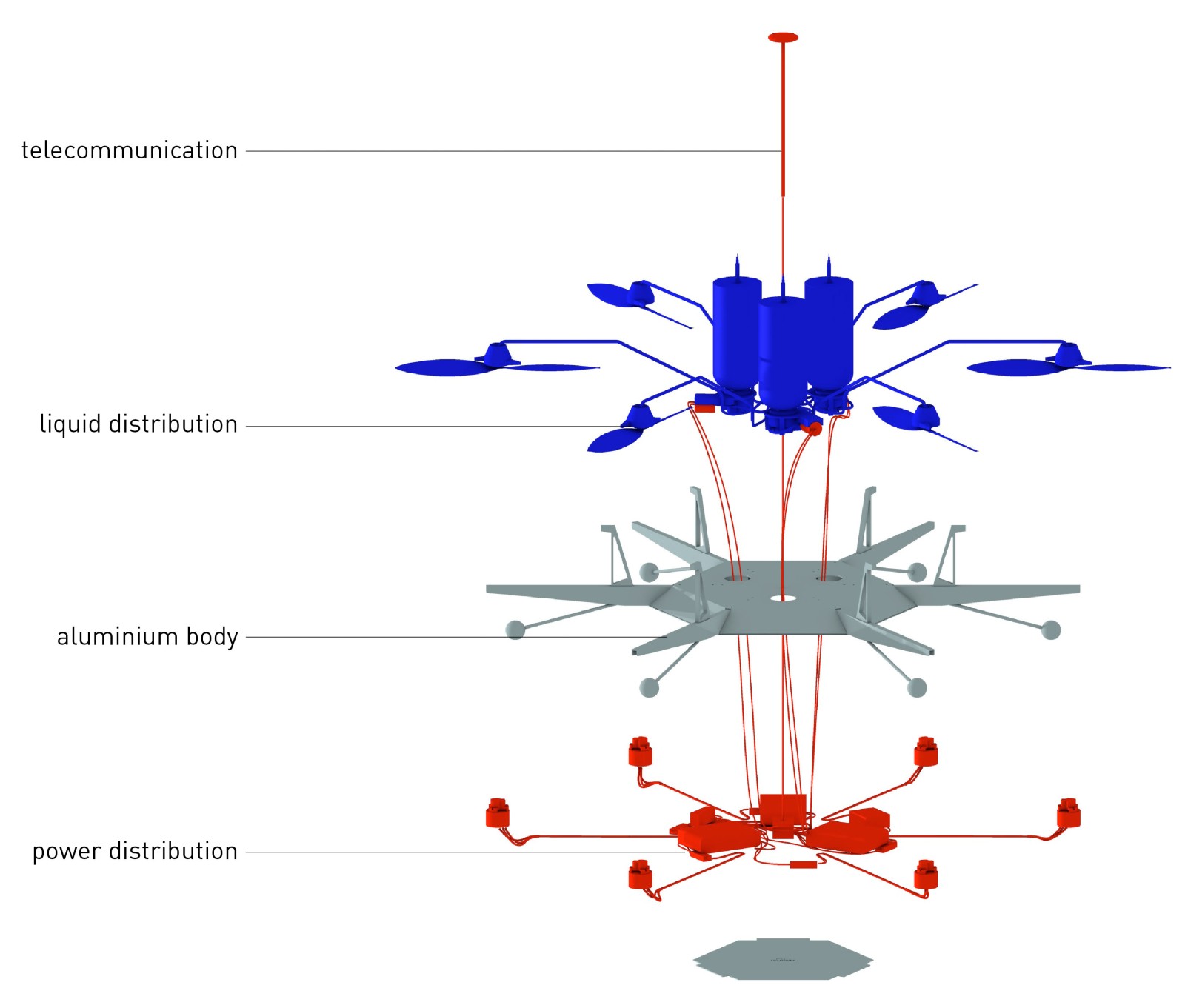 telecommunication

liquid distribution

aluminium body

power distribution